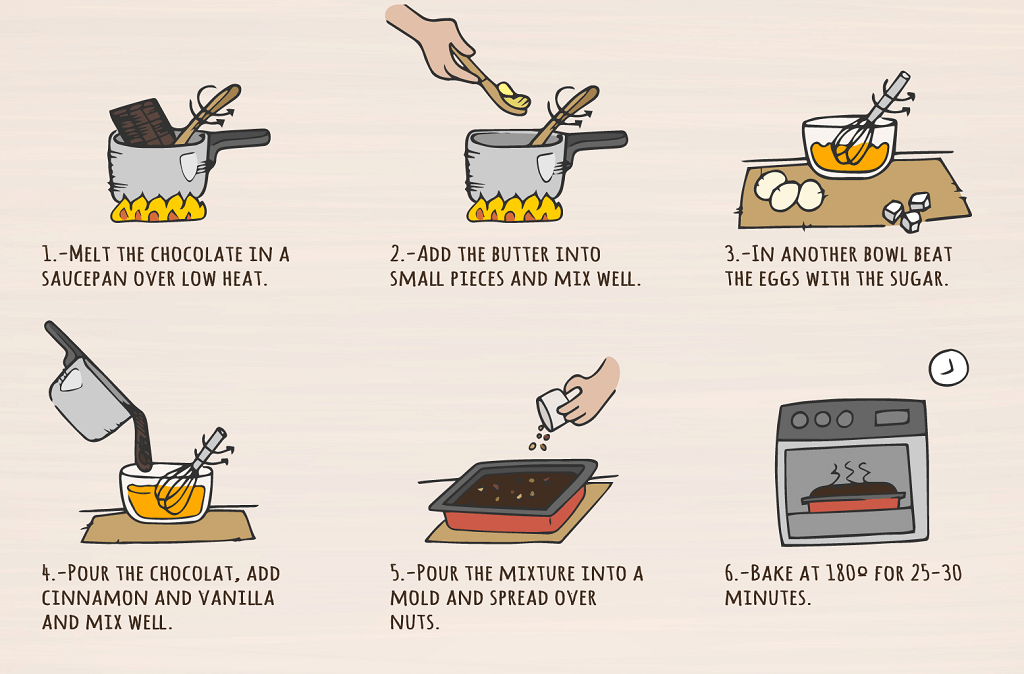 1.-MELT THE CHOCOLATE IN A SAUCEPAN OVER LOW HEAT.

2.-ADD THE BUTTER INTO SMALL PIECES AND MIX WELL.

3.-IN ANOTHER BOWL BEAT THE EGGS WITH THE SUGAR.

4.-POUR THE CHOCOLAT, ADD CINNAMON AND VANILLA AND MIX WELL.

5.-POUR THE MIXTURE INTO A MOLD AND SPREAD OVER NUTS.

6.-BAKE AT 180º FOR 25-30 MINUTES.